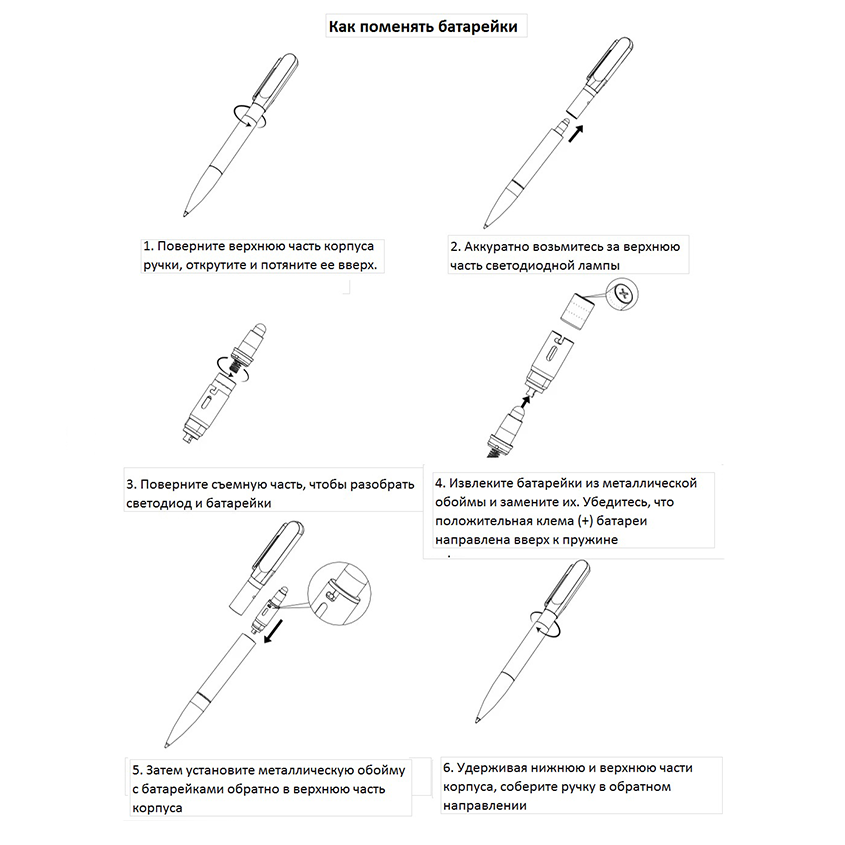 Как поменять батарейки

1. Поверните верхнюю часть корпуса ручки, открутите и потяните ее вверх.

2. Аккуратно возьмитесь за верхнюю часть светодиодной лампы

3. Поверните съемную часть, чтобы разобрать светодиод и батарейки

4. Извлеките батарейки из металлической обоймы и замените их. Убедитесь, что положительная клема (+) батареи направлена вверх к пружине

5. Затем установите металлическую обойму с батарейками обратно в верхнюю часть корпуса

6. Удерживая нижнюю и верхнюю части корпуса, соберите ручку в обратном направлении